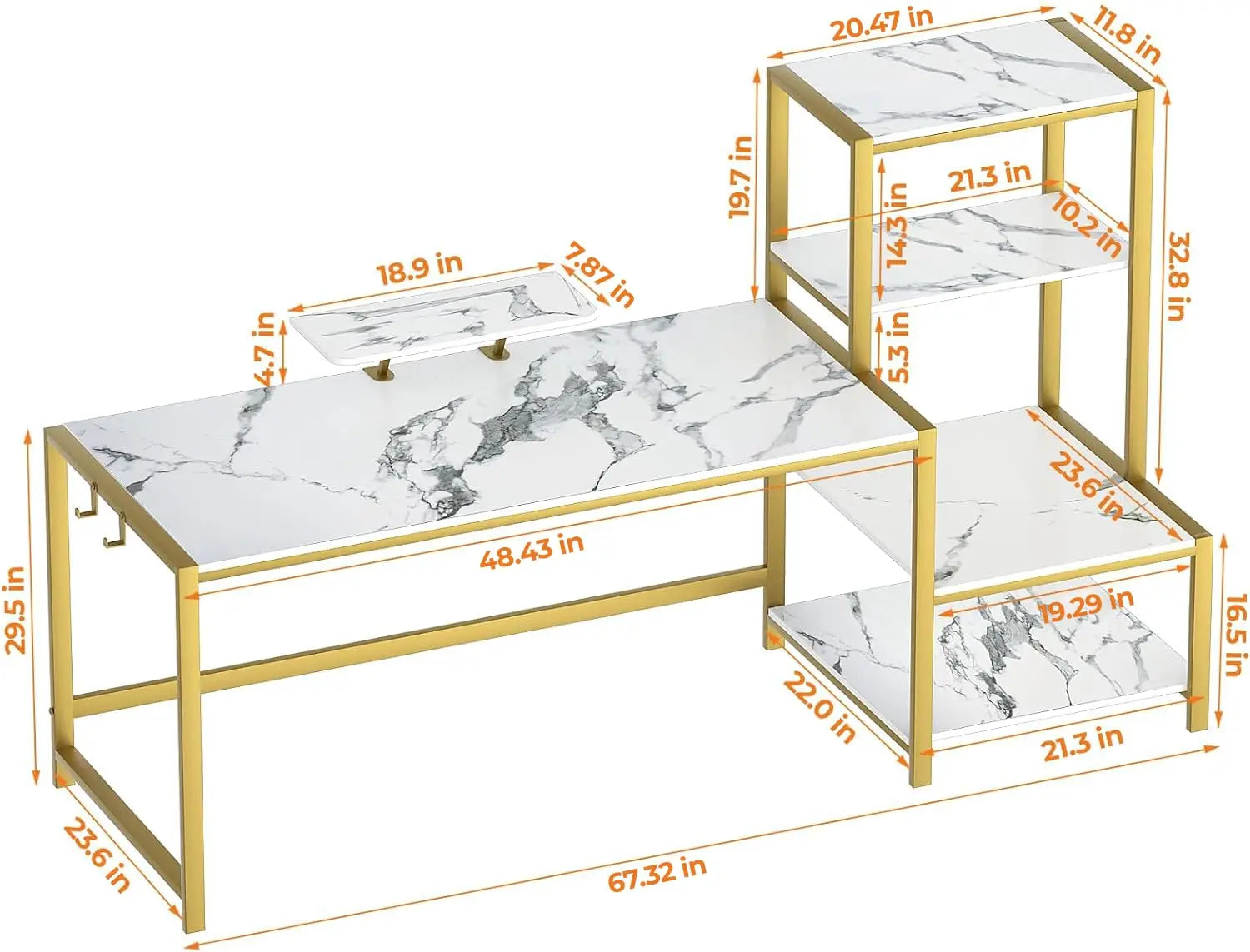 20.47 in
11.8 in
19.7 in
21.3 in
14.3 in
10.2 in
32.8 in
18.9 in
7.87 in
4.7 in
5.3 in
23.6 in
48.43 in
29.5 in
19.29 in
16.5 in
22.0 in
21.3 in
23.6 in
67.32 in