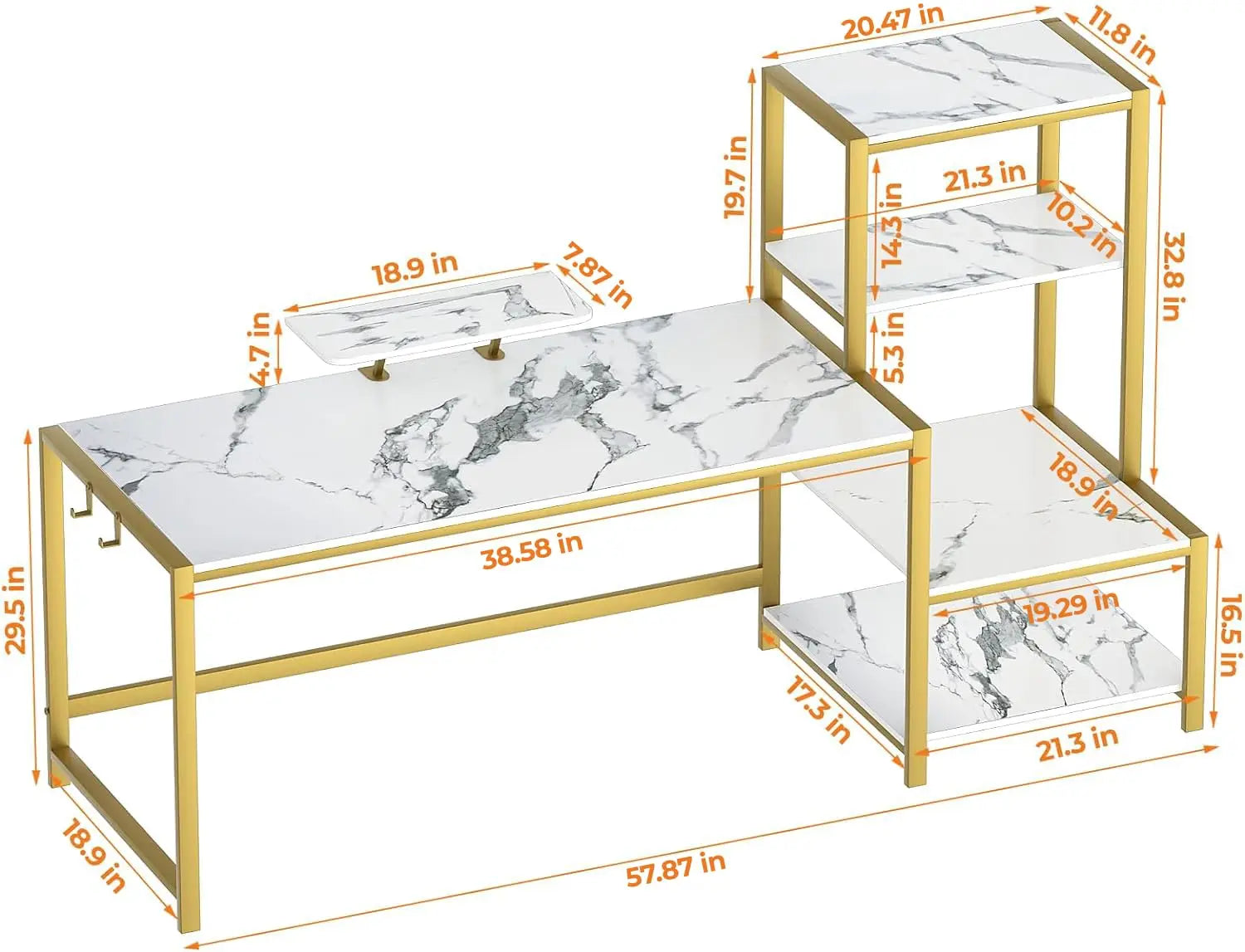 20.47 in
11.8 in
19.7 in
21.3 in
14.3 in
10.2 in
32.8 in
18.9 in
7.87 in
4.7 in
5.3 in
18.9 in
38.58 in
29.5 in
19.29 in
16.5 in
17.3 in
21.3 in
18.9 in
57.87 in